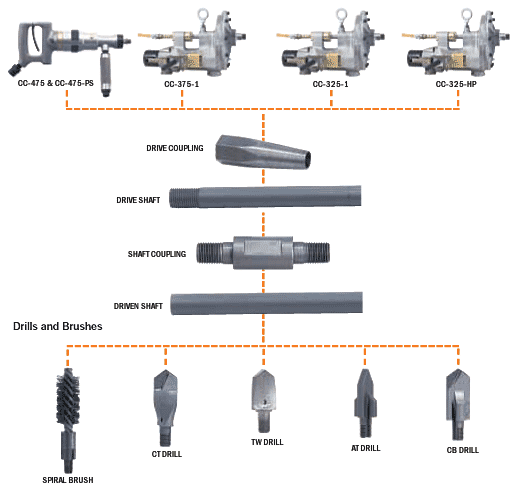 CC-475 & CC-475-PS

CC-375-1

CC-325-1

CC-325-HP

DRIVE COUPLING

DRIVE SHAFT

SHAFT COUPLING

DRIVEN SHAFT

Drills and Brushes

SPIRAL BRUSH

CT DRILL

TW DRILL

AT DRILL

CB DRILL